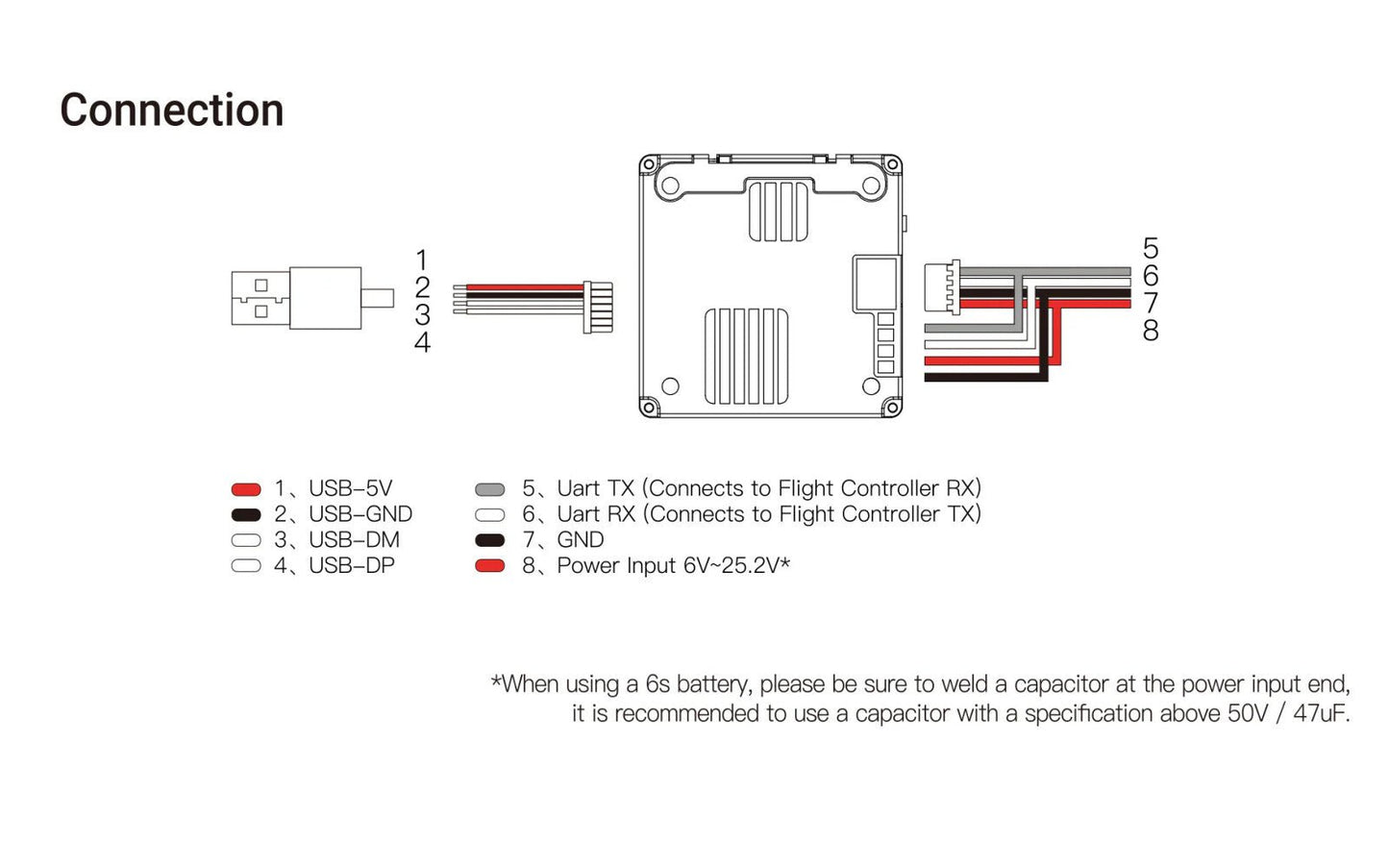 Connection

1
2
3
4

5
6
7
8

1、USB-5V
2、USB-GND
3、USB-DM
4、USB-DP

5、Uart TX (Connects to Flight Controller RX)
6、Uart RX (Connects to Flight Controller TX)
7、GND
8、Power Input 6V~25.2V*

*When using a 6s battery, please be sure to weld a capacitor at the power input end, it is recommended to use a capacitor with a specification above 50V / 47uF.